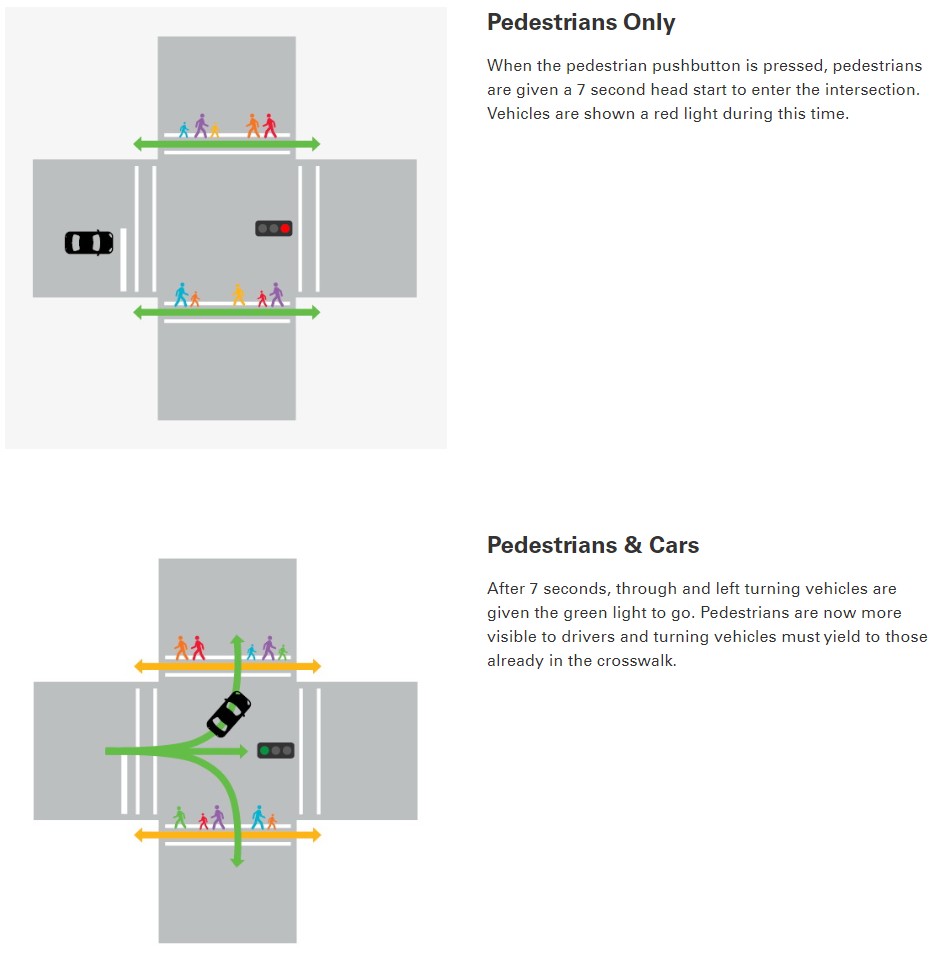 Pedestrians Only

When the pedestrian pushbutton is pressed, pedestrians are given a 7 second head start to enter the intersection. Vehicles are shown a red light during this time.

Pedestrians & Cars

After 7 seconds, through and left turning vehicles are given the green light to go. Pedestrians are now more visible to drivers and turning vehicles must yield to those already in the crosswalk.