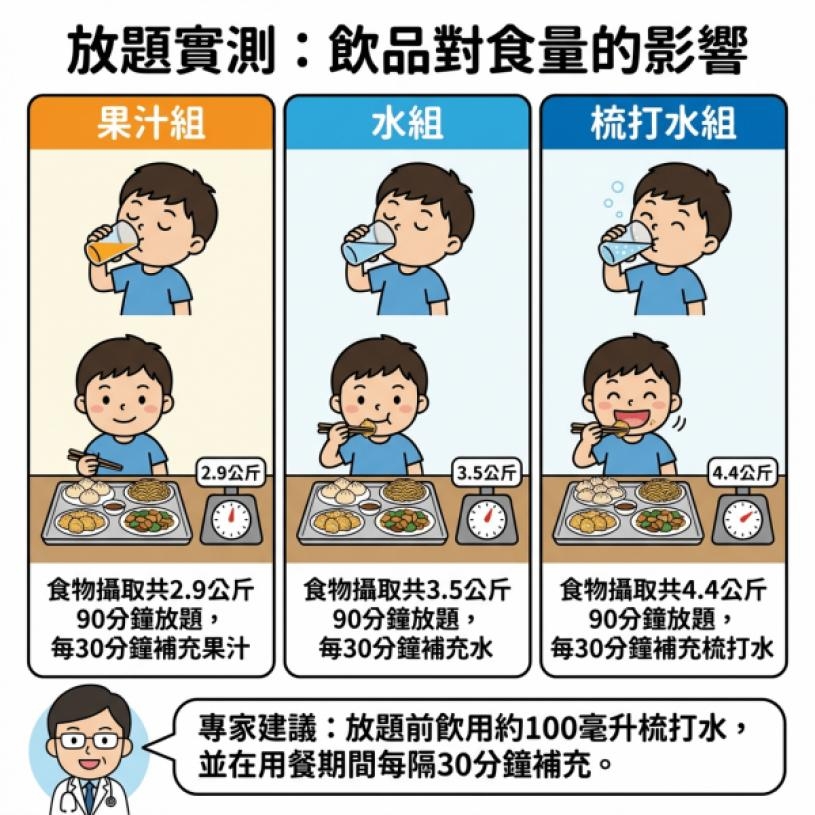 放題實測：飲品對食量的影響

果汁組

2.9公斤

食物攝取共2.9公斤
90分鐘放題，
每30分鐘補充果汁

水組

3.5公斤

食物攝取共3.5公斤
90分鐘放題，
每30分鐘補充水

梳打水組

4.4公斤

食物攝取共4.4公斤
90分鐘放題，
每30分鐘補充梳打水

專家建議：放題前飲用約100毫升梳打水，並在用餐期間每隔30分鐘補充。