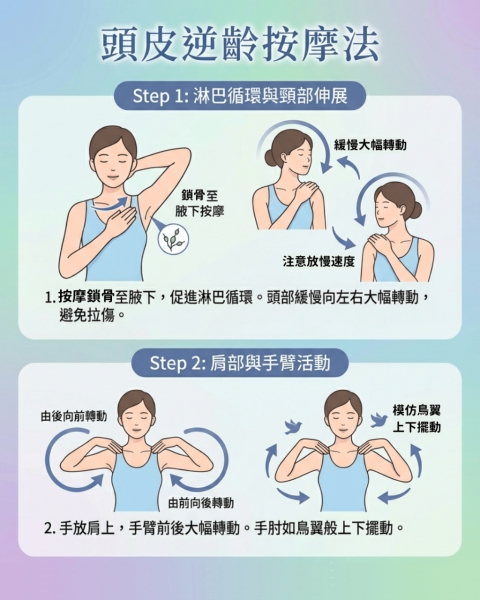 頭皮逆齡按摩法

Step 1: 淋巴循環與頸部伸展

鎖骨至腋下按摩

緩慢大幅轉動

注意放慢速度

1. 按摩鎖骨至腋下，促進淋巴循環。頭部緩慢向左右大幅轉動，避免拉傷。

Step 2: 肩部與手臂活動

由後向前轉動

由前向後轉動

模仿鳥翼上下擺動

2. 手放肩上，手臂前後大幅轉動。手肘如鳥翼般上下擺動。